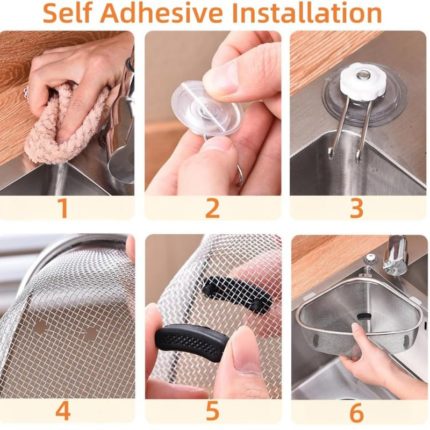 Self Adhesive Installation

1

2

3

4

5

6