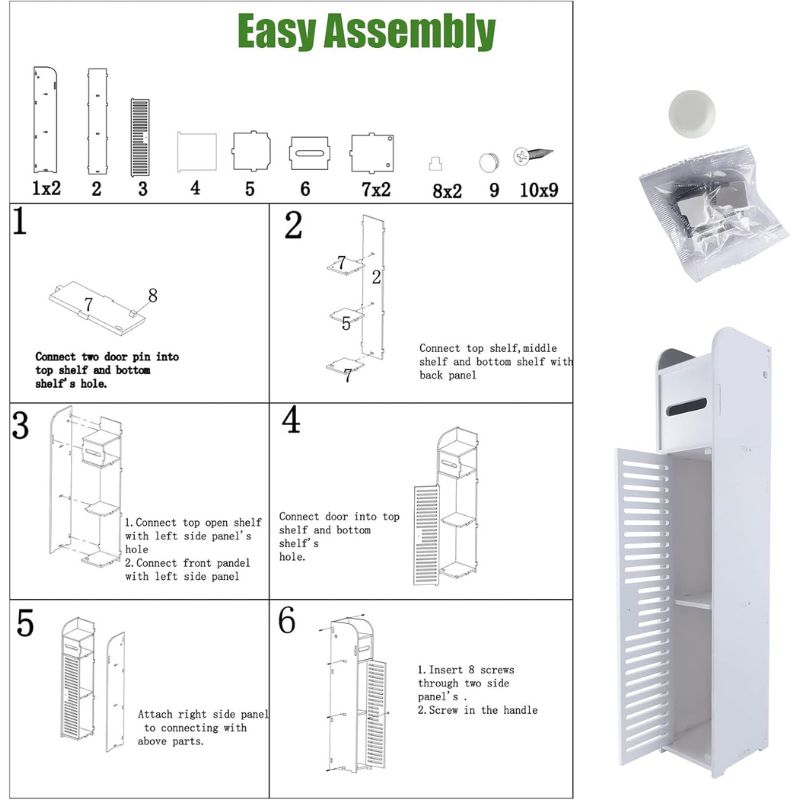 Easy Assembly

1x2 2 3 4 5 6 7x2 8x2 9 10x9

1

7 8

Connect two door pin into top shelf and bottom shelf's hole.

2

7 2 5 7

Connect top shelf,middle shelf and bottom shelf with back panel

3

1.Connect top open shelf with left side panel's hole
2.Connect front pandel with left side panel

4

Connect door into top shelf and bottom shelf's hole.

5

Attach right side panel to connecting with above parts.

6

1.Insert 8 screws through two side panel's .
2.Screw in the handle