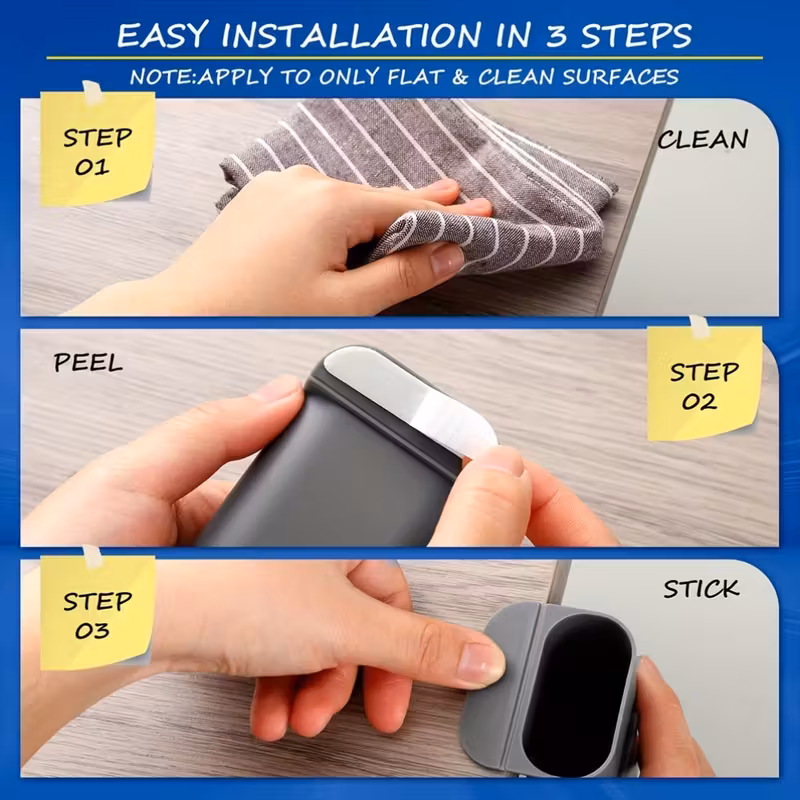 EASY INSTALLATION IN 3 STEPS

NOTE:APPLY TO ONLY FLAT & CLEAN SURFACES

STEP 01

CLEAN

PEEL

STEP 02

STEP 03

STICK