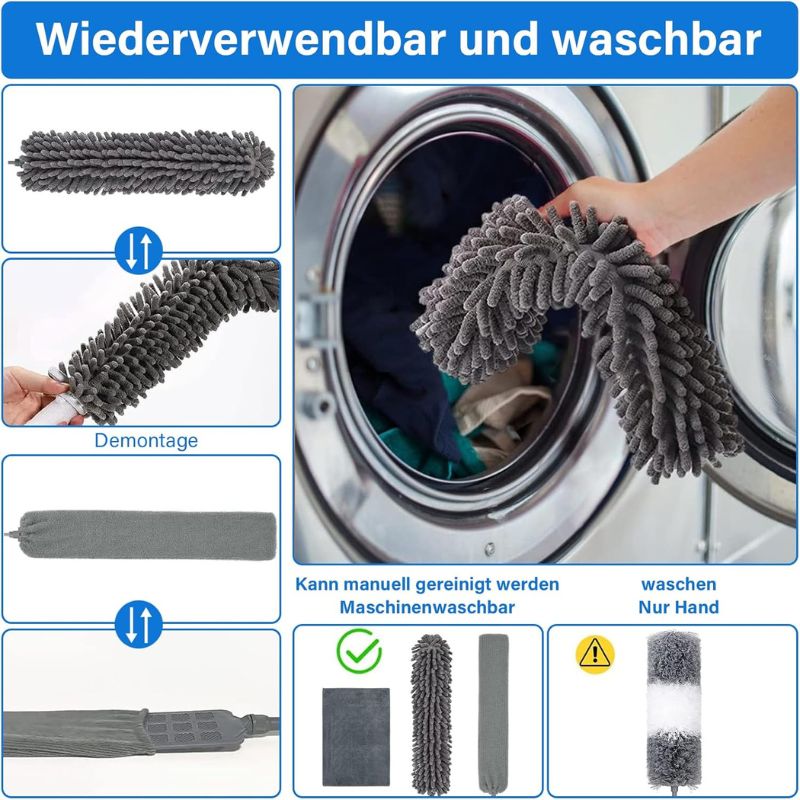 Wiederverwendbar und waschbar

Demontage

Kann manuell gereinigt werden
Maschinenwaschbar

waschen
Nur Hand